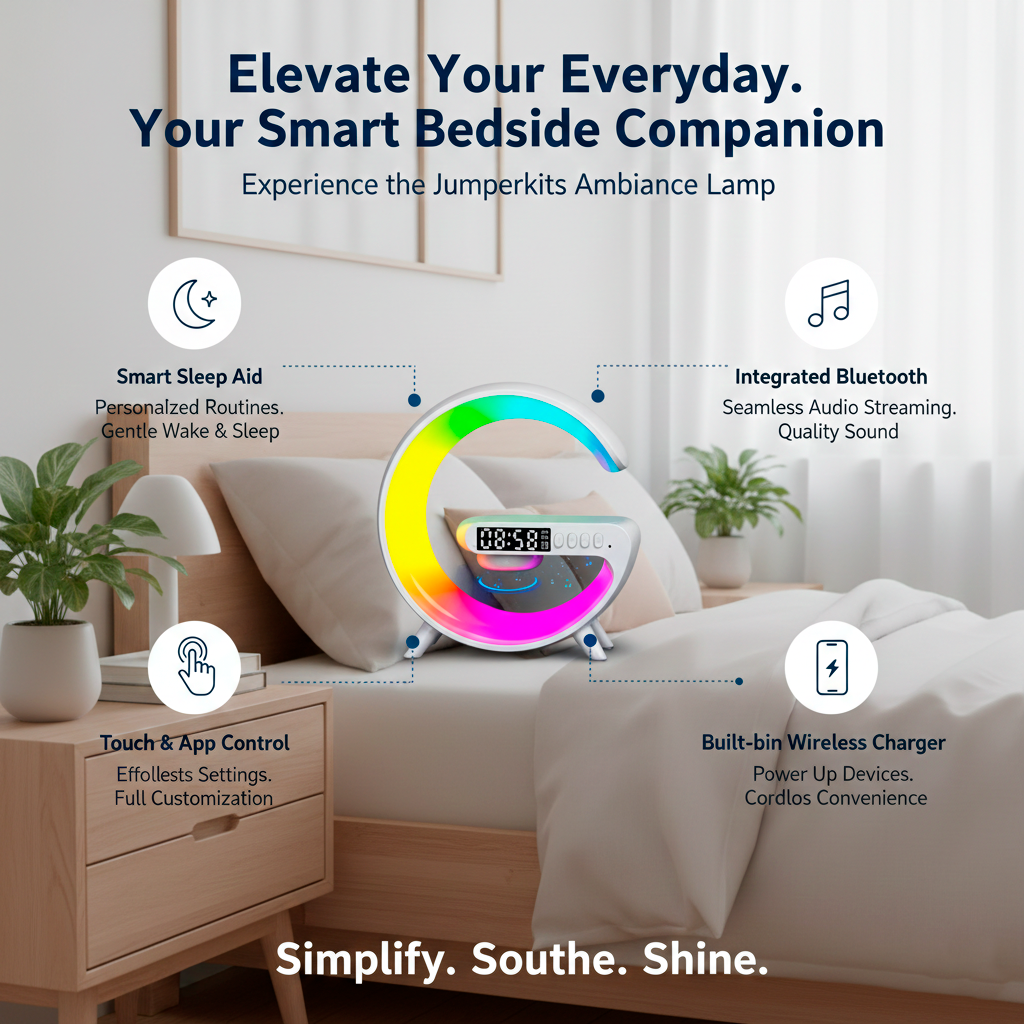 Elevate Your Everyday.
Your Smart Bedside Companion

Experience the Jumperkits Ambiance Lamp

Smart Sleep Aid
Personalzed Routines.
Gentle Wake & Sleep

Integrated Bluetooth
Seamless Audio Streaming.
Quality Sound

08:58

Touch & App Control
Effollests Settings.
Full Customization

Built-bin Wireless Charger
Power Up Devices.
Cordlos Convenience

Simplify. Southe. Shine.